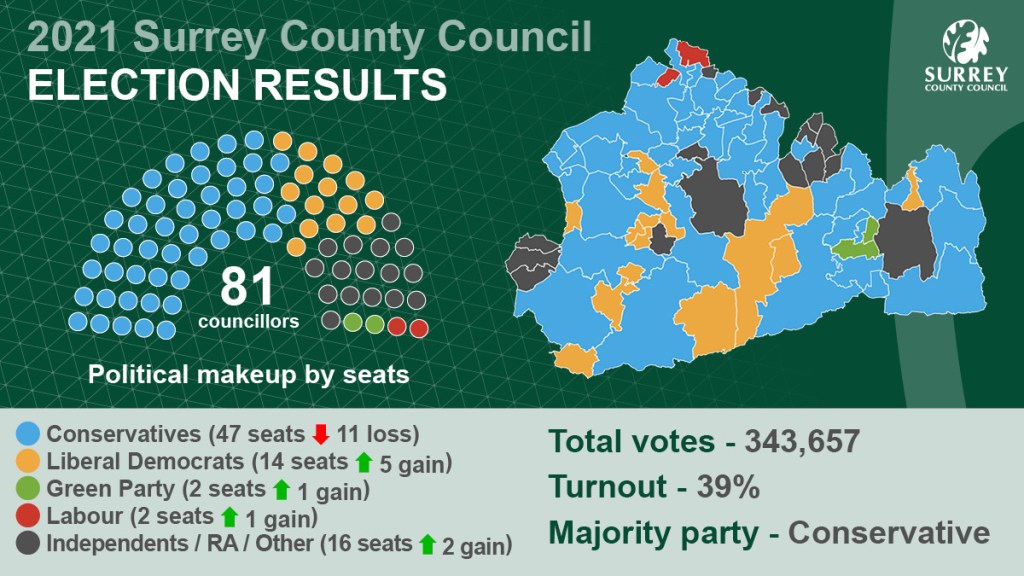 2021 Surrey County Council
ELECTION RESULTS

SURREY
COUNTY COUNCIL

81
councillors

Political makeup by seats

Conservatives (47 seats 11 loss)
Liberal Democrats (14 seats 5 gain)
Green Party (2 seats 1 gain)
Labour (2 seats 1 gain)
Independents / RA / Other (16 seats 2 gain)

Total votes - 343,657
Turnout - 39%
Majority party - Conservative